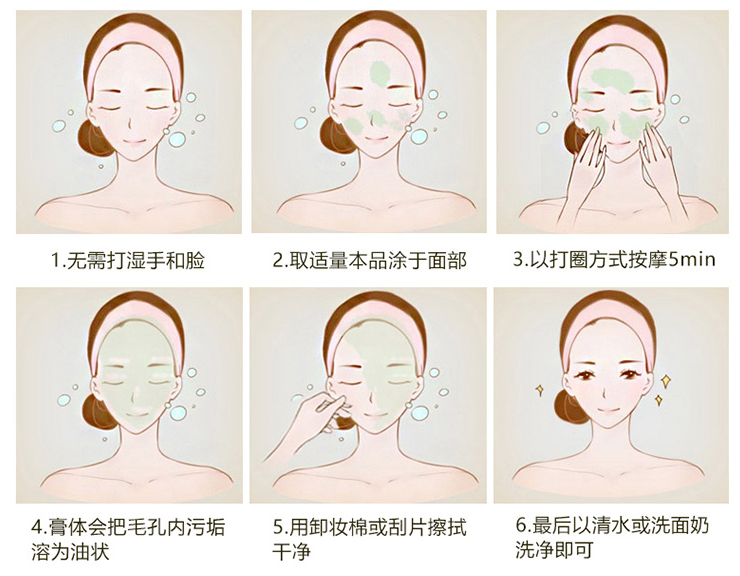 1.无需打湿手和脸

2.取适量本品涂于面部

3.以打圈方式按摩5min

4.膏体会把毛孔内污垢溶为油状

5.用卸妆棉或刮片擦拭干净

6.最后以清水或洗面奶洗净即可