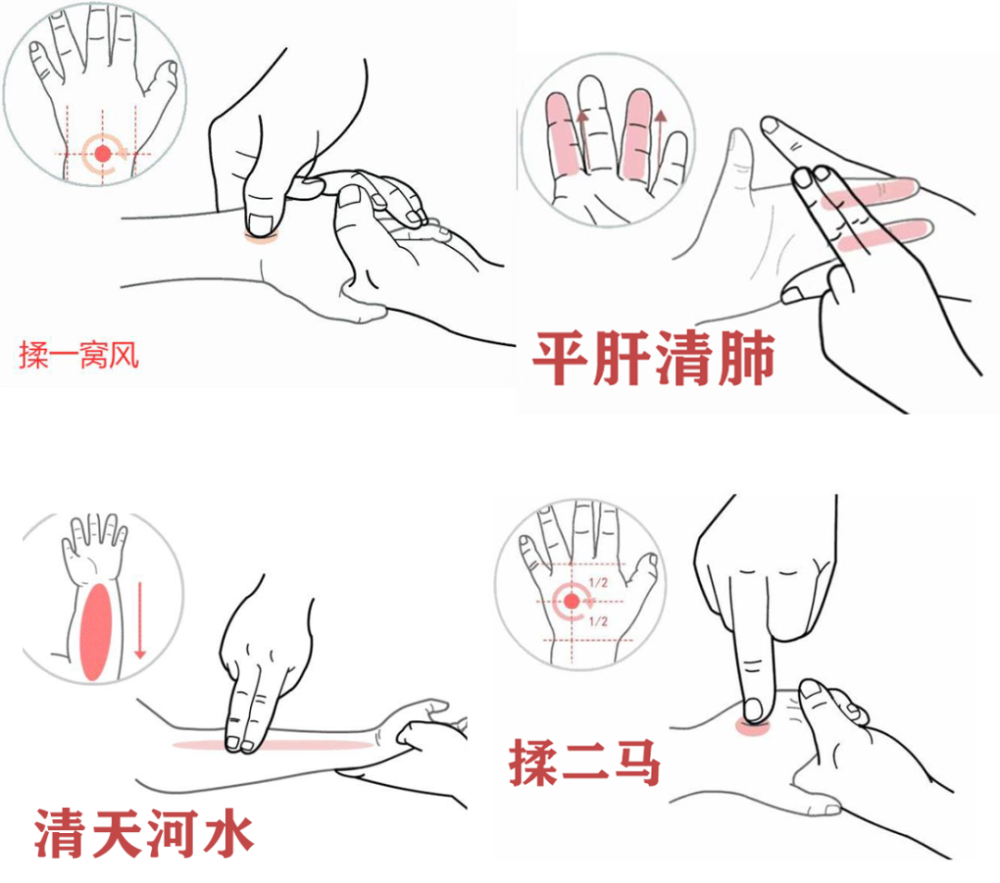 揉一窝风

平肝清肺

清天河水

1/2
1/2

揉二马