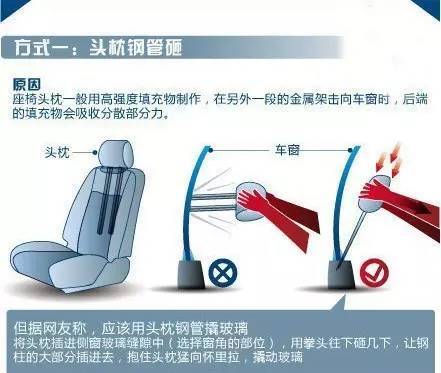 方式一：头枕钢管砸

原因
座椅头枕一般用高强度填充物制作，在另外一段的金属架击向车窗时，后端的填充物会吸收分散部分力。

头枕

车窗

但据网友称，应该用头枕钢管撬玻璃
将头枕插进侧窗玻璃缝隙中（选择窗角的部位），用拳头往下砸几下，让钢柱的大部分插进去，抱住头枕猛向怀里拉，撬动玻璃