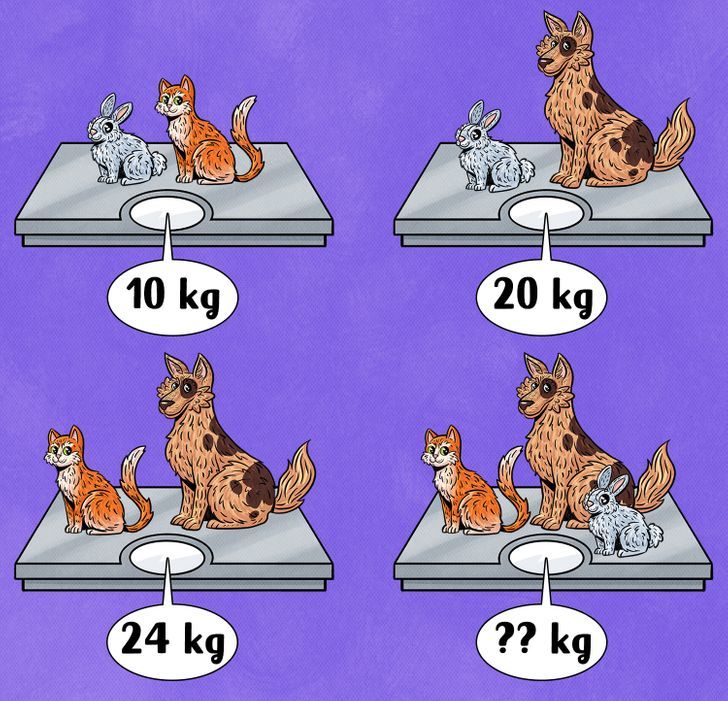 10 kg

20 kg

24 kg

?? kg