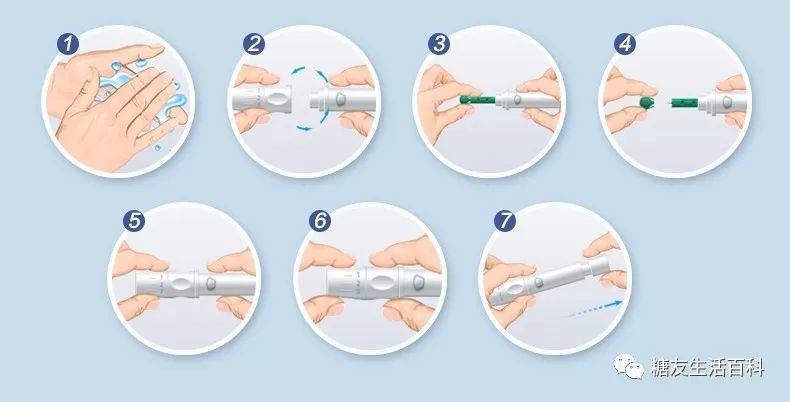 1
2
3
4
5
6
7
糖友生活百科