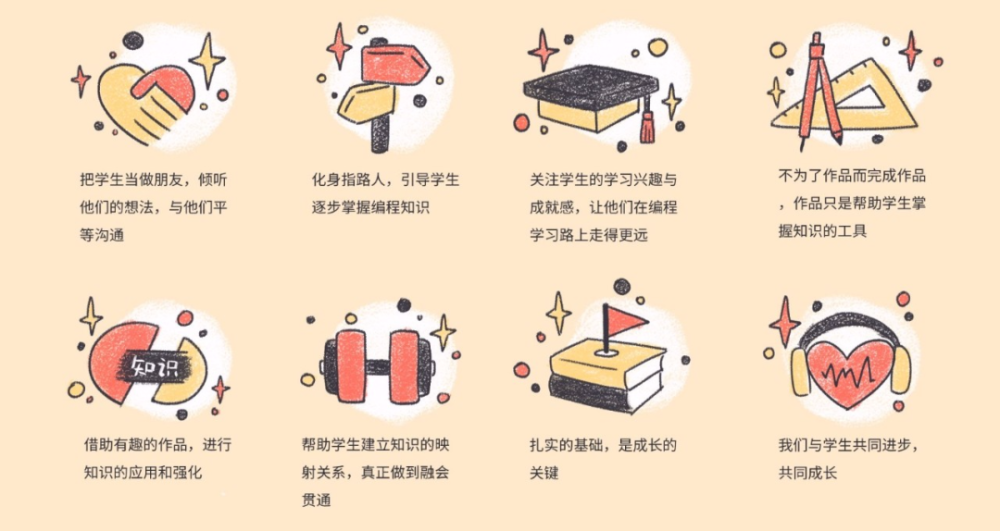 把学生当做朋友，倾听他们的想法，与他们平等沟通

化身指路人，引导学生逐步掌握编程知识

关注学生的学习兴趣与成就感，让他们在编程学习路上走得更远

不为了作品而完成作品，作品只是帮助学生掌握知识的工具

知识

借助有趣的作品，进行知识的应用和强化

帮助学生建立知识的映射关系，真正做到融会贯通

扎实的基础，是成长的关键

我们与学生共同进步，共同成长