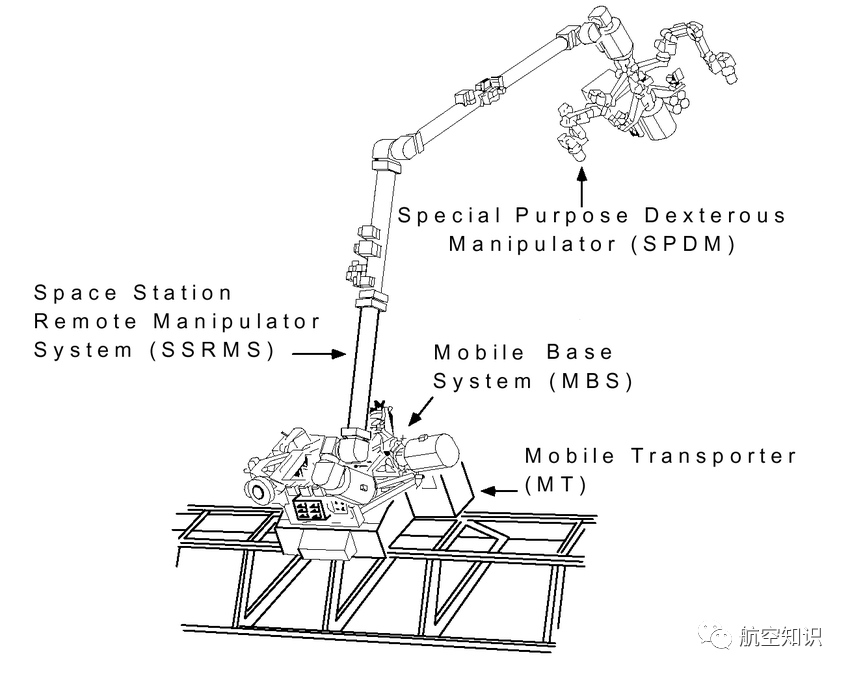 Special Purpose Dexterous Manipulator (SPDM)

Space Station Remote Manipulator System (SSRMS)

Mobile Base System (MBS)

Mobile Transporter (MT)

航空知识