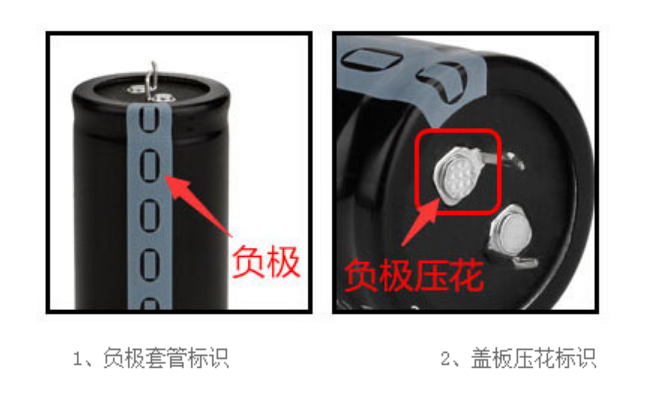 负极

负极压花

1、负极套管标识

2、盖板压花标识