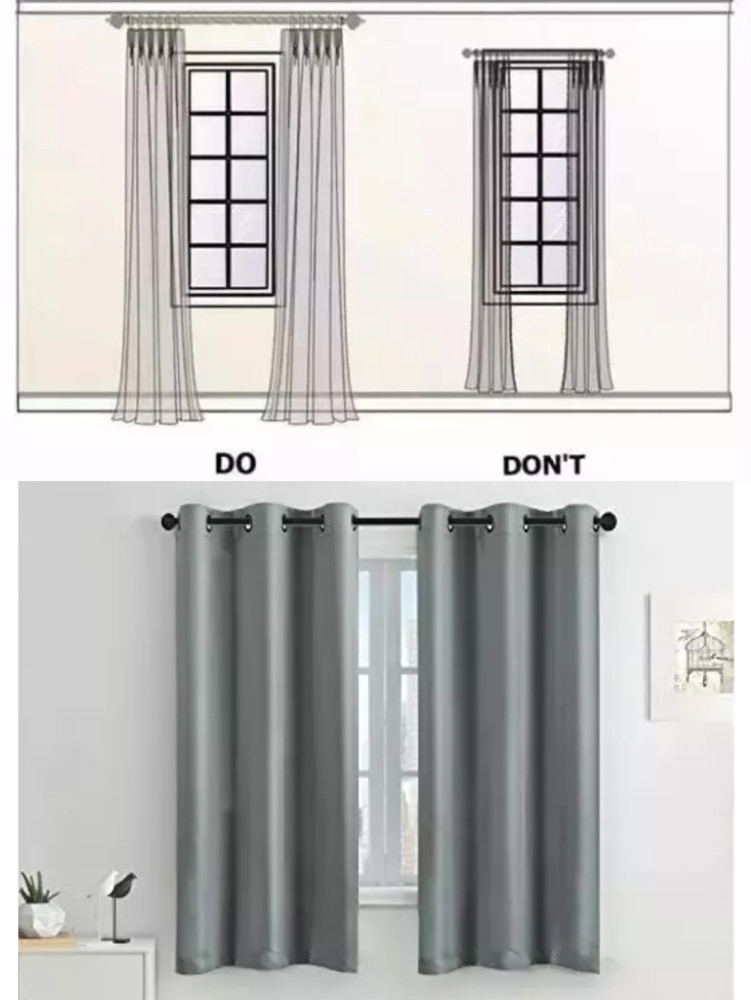 DO

DON'T