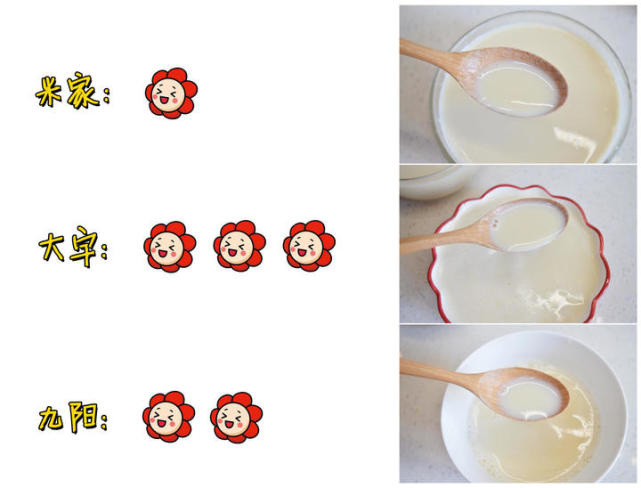 米家:

大宇:

九阳: