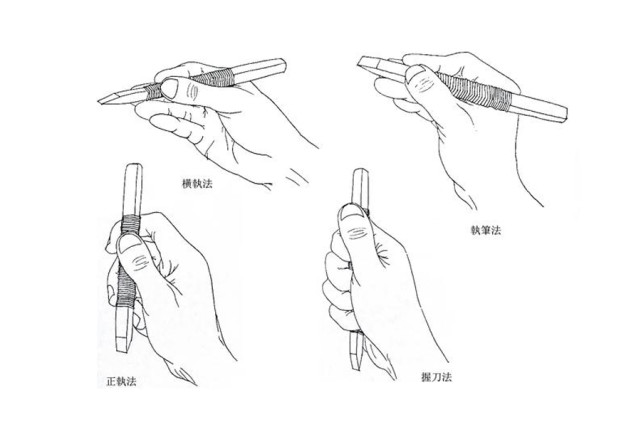 橫執法

執筆法

正執法

握刀法