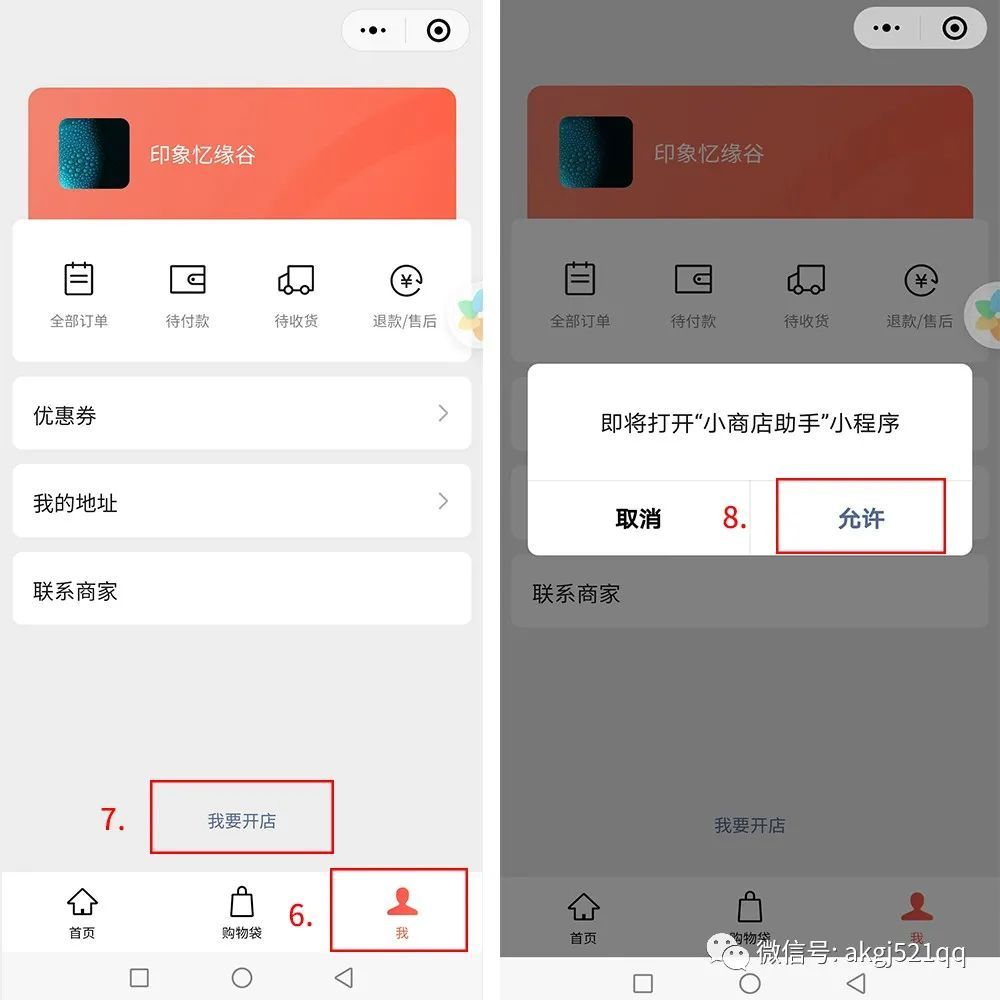 印象忆缘谷

全部订单 待付款 待收货 退款/售后

优惠券

我的地址

联系商家

7. 我要开店

首页 购物袋 6. 我

印象忆缘谷

全部订单 待付款 待收货 退款/售后

即将打开“小商店助手”小程序

取消 8. 允许

联系商家

我要开店

首页 购物袋 我

微信号: akgj521qq