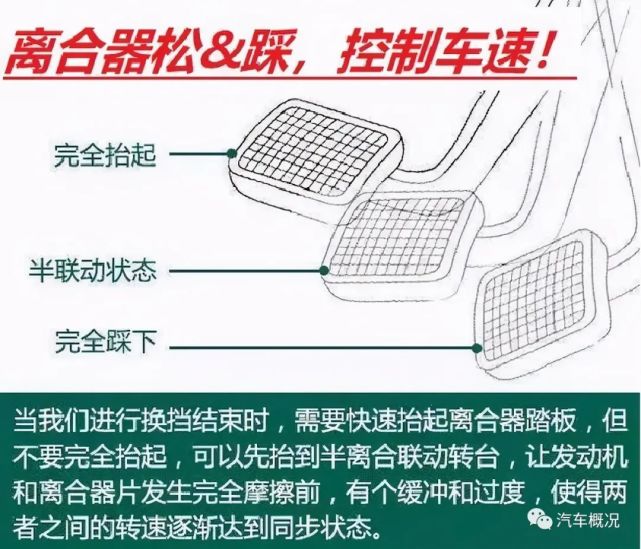 离合器松&踩，控制车速！

完全抬起

半联动状态

完全踩下

当我们进行换挡结束时，需要快速抬起离合器踏板，但不要完全抬起，可以先抬到半离合联动转台，让发动机和离合器片发生完全摩擦前，有个缓冲和过度，使得两者之间的转速逐渐达到同步状态。

汽车概况