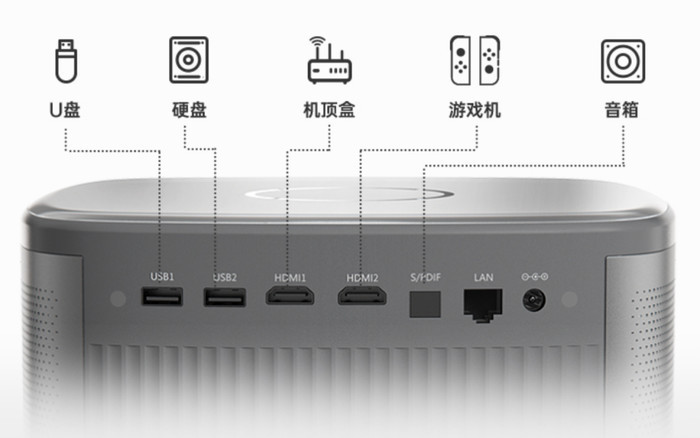 U盘

硬盘

机顶盒

游戏机

音箱

USB1

USB2

HDMI1

HDMI2

S/PDIF

LAN