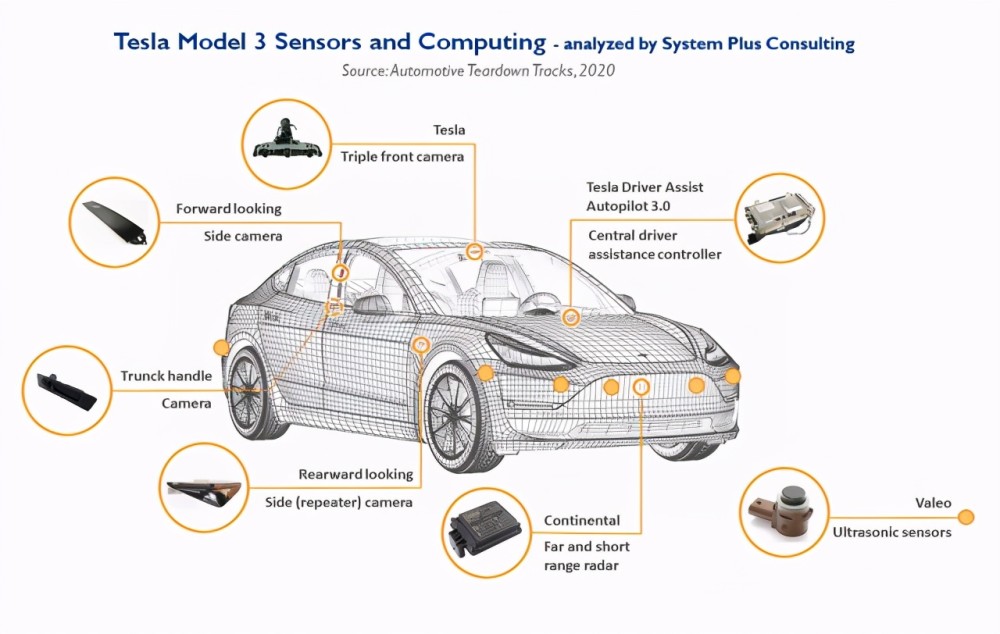 Tesla Model 3 Sensors and Computing - analyzed by System Plus Consulting
Source: Automotive Teardown Tracks, 2020

Tesla
Triple front camera

Forward looking
Side camera

Tesla Driver Assist
Autopilot 3.0
Central driver
assistance controller

Trunck handle
Camera

Rearward looking
Side (repeater) camera

Continental
Far and short
range radar

Valeo
Ultrasonic sensors