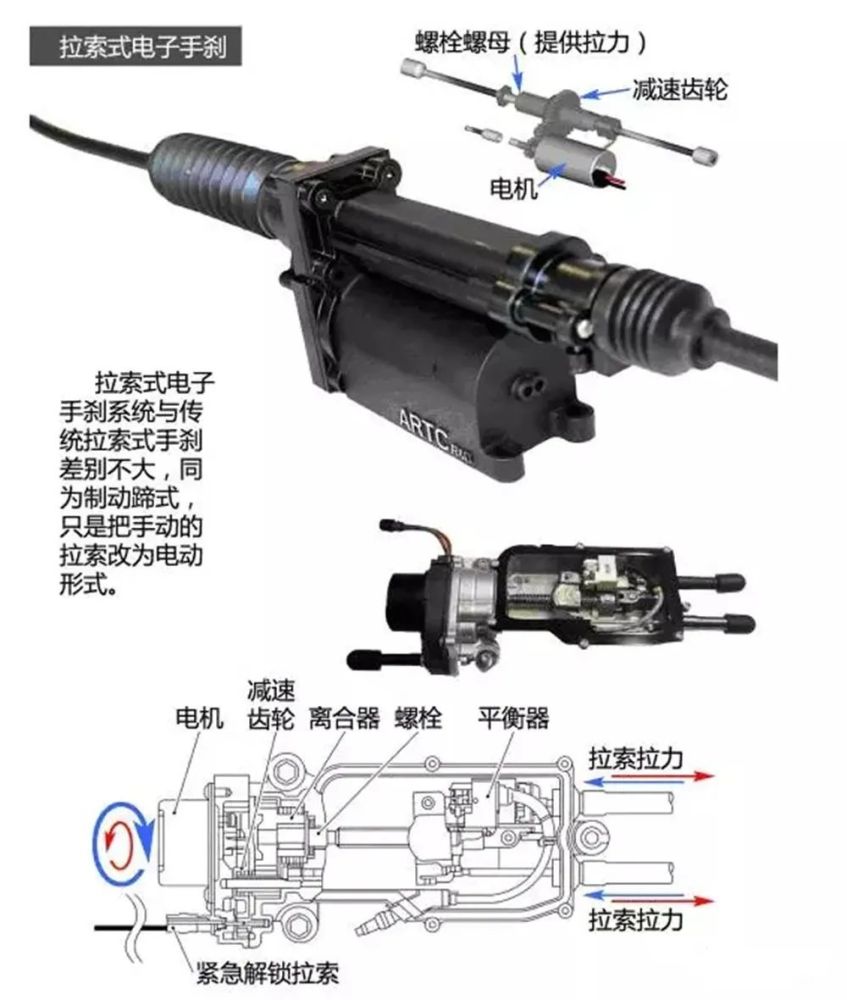 拉索式电子手刹

螺栓螺母（提供拉力）

减速齿轮

电机

ARTC

拉索式电子手刹系统与传统拉索式手刹差别不大，同为制动蹄式，只是把手动的拉索改为电动形式。

电机

减速齿轮

离合器

螺栓

平衡器

拉索拉力

拉索拉力

紧急解锁拉索