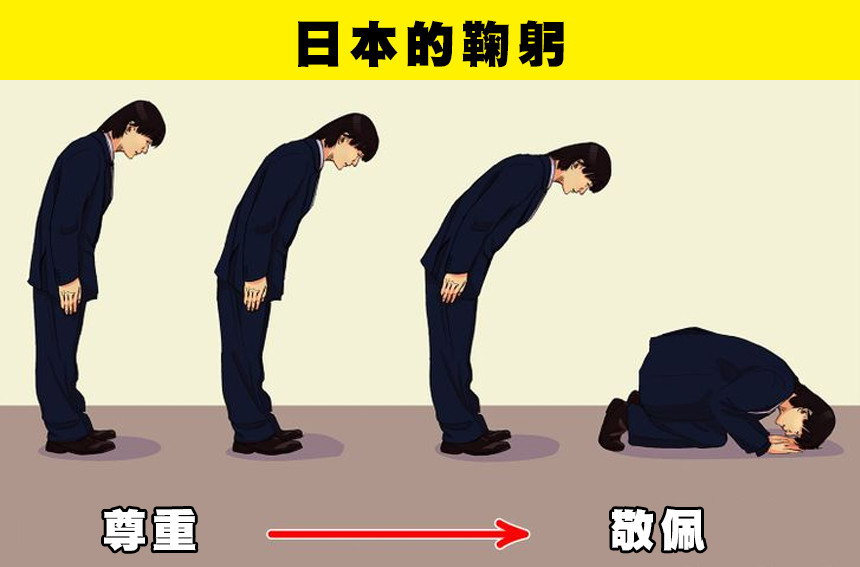 日本的鞠躬

尊重

敬佩