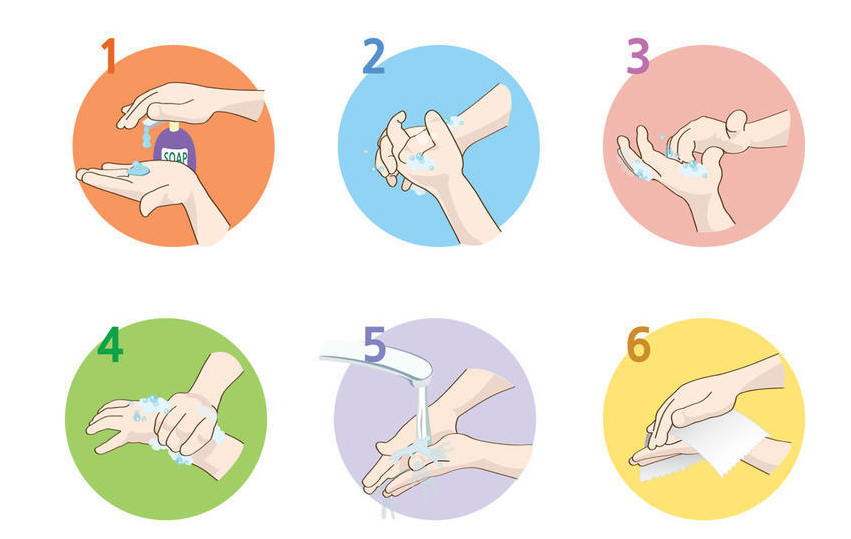 1

SOAP

2

3

4

5

6