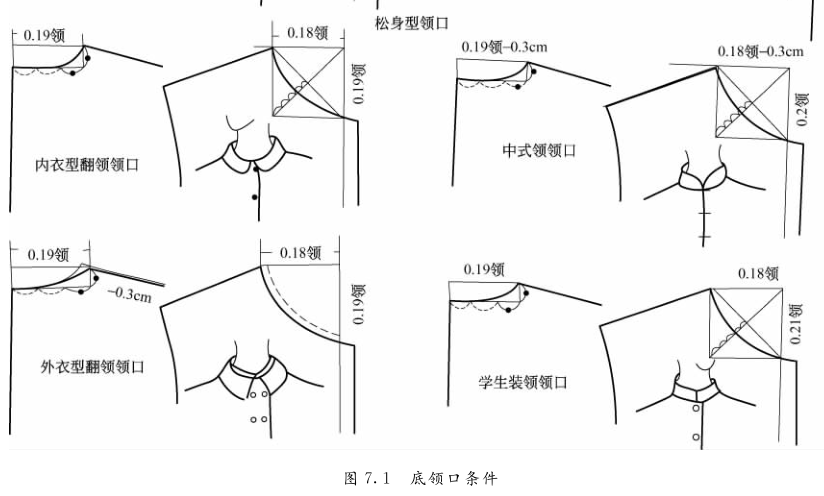 松身型领口

0.19领

0.18领

0.19领

内衣型翻领领口

0.19领-0.3cm

0.18领-0.3cm

0.2领

中式领领口

0.19领

-0.3cm

0.18领

0.19领

外衣型翻领领口

0.19领

0.18领

0.21领

学生装领领口

图 7.1 底领口条件