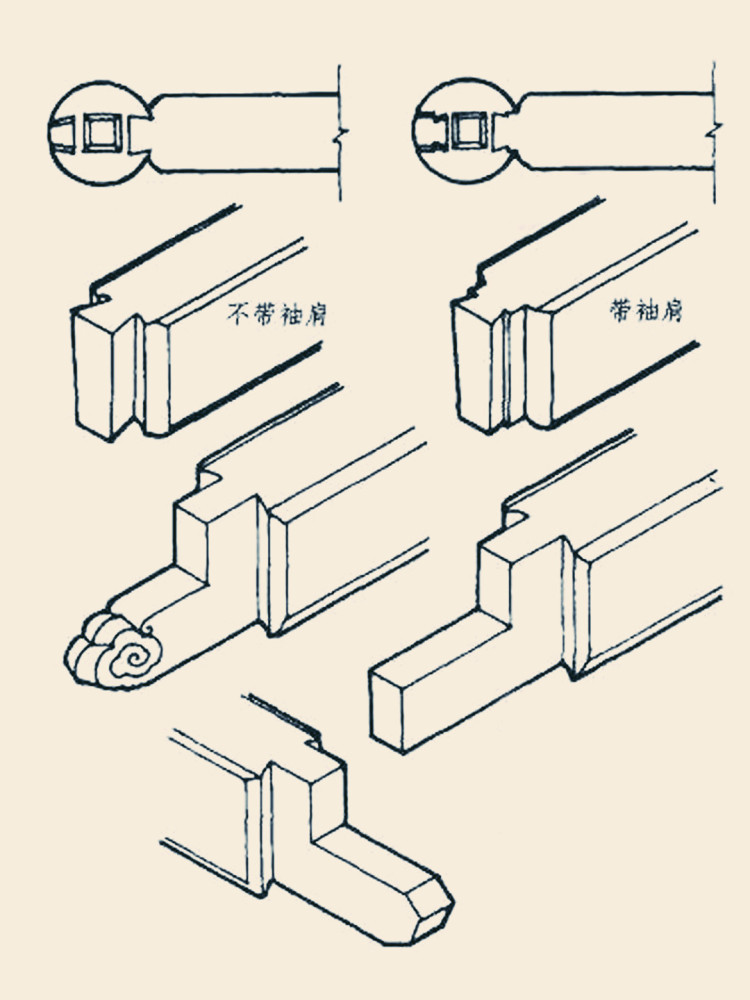 不带袖肩

带袖肩