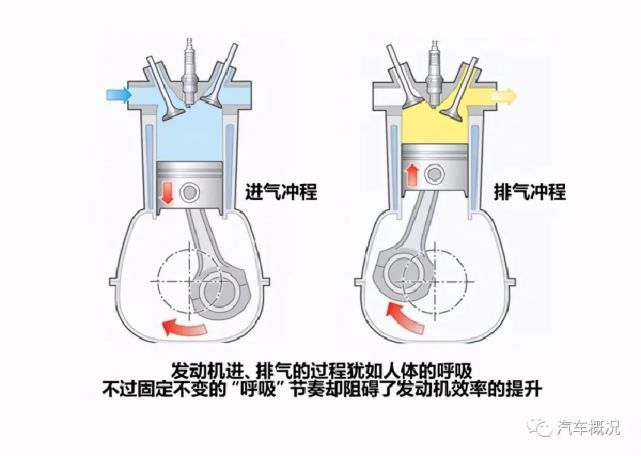 进气冲程

排气冲程

发动机进、排气的过程犹如人体的呼吸
不过固定不变的“呼吸”节奏却阻碍了发动机效率的提升

汽车概况