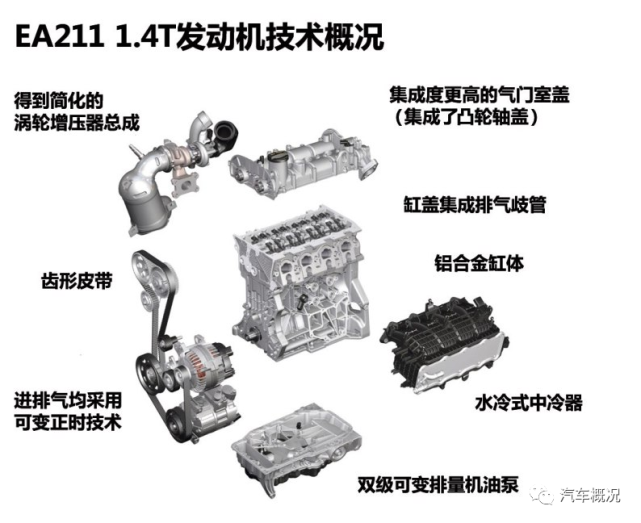 EA211 1.4T发动机技术概况

得到简化的
涡轮增压器总成

集成度更高的气门室盖
（集成了凸轮轴盖）

缸盖集成排气歧管

铝合金缸体

齿形皮带

进排气均采用
可变正时技术

水冷式中冷器

双级可变排量机油泵

汽车概况