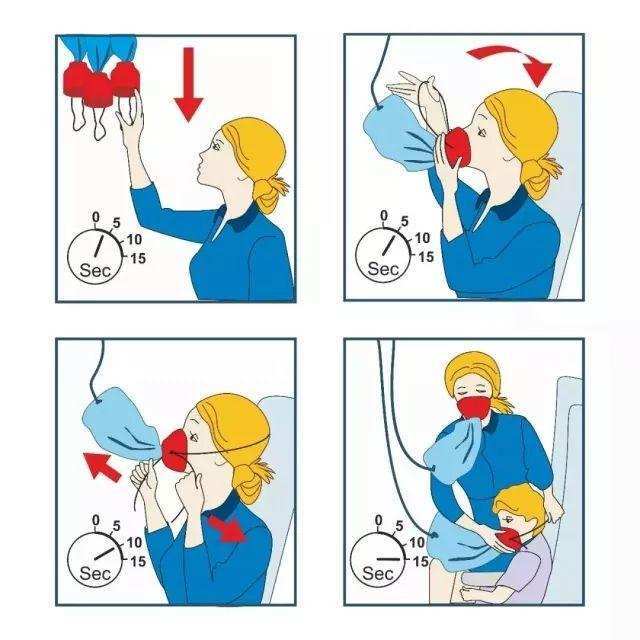 0
5
10
15
Sec

0
5
10
15
Sec

0
5
10
15
Sec

0
5
10
15
Sec