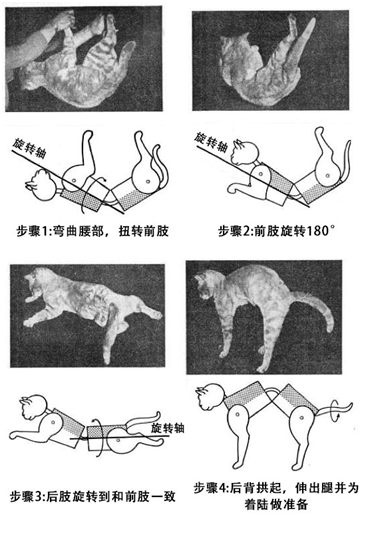 旋转轴

步骤1:弯曲腰部，扭转前肢

旋转轴

步骤2:前肢旋转180°

旋转轴

步骤3:后肢旋转到和前肢一致

步骤4:后背拱起，伸出腿并为着陆做准备