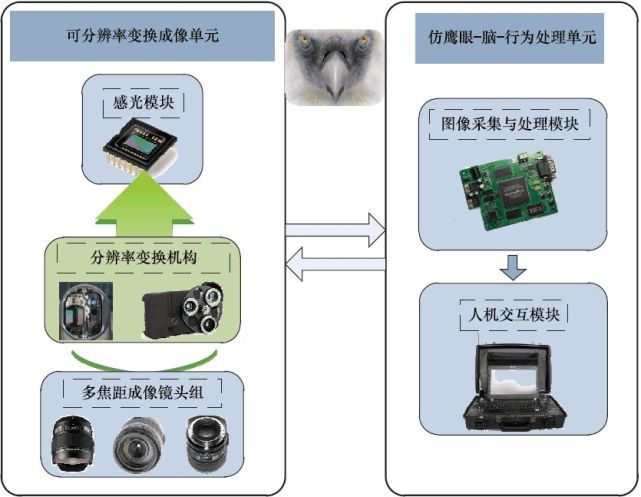 可分辨率变换成像单元

感光模块

分辨率变换机构

多焦距成像镜头组

仿鹰眼-脑-行为处理单元

图像采集与处理模块

人机交互模块