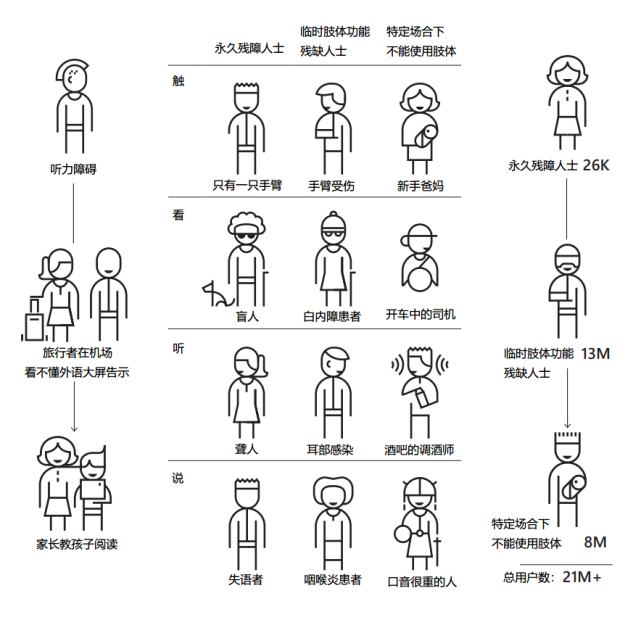 听力障碍

旅行者在机场
看不懂外语大屏告示

家长教孩子阅读

| | 永久残障人士 | 临时肢体功能残缺人士 | 特定场合下不能使用肢体 |
|---|---|---|---|
| 触 | 只有一只手臂 | 手臂受伤 | 新手爸妈 |
| 看 | 盲人 | 白内障患者 | 开车中的司机 |
| 听 | 聋人 | 耳部感染 | 酒吧的调酒师 |
| 说 | 失语者 | 咽喉炎患者 | 口音很重的人 |

永久残障人士 26K

临时肢体功能
残缺人士 13M

特定场合下
不能使用肢体 8M

总用户数：21M+