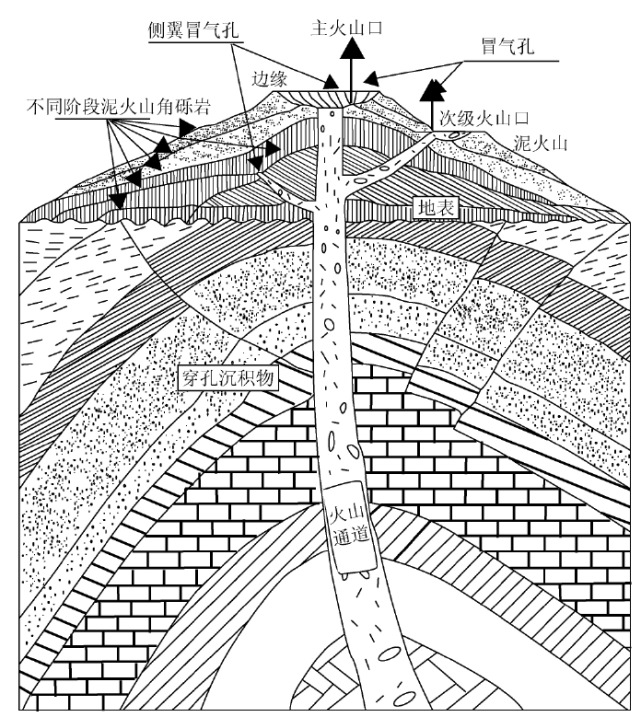 侧翼冒气孔
主火山口
冒气孔
边缘
不同阶段泥火山角砾岩
次级火山口
泥火山
地表
穿孔沉积物
火山通道