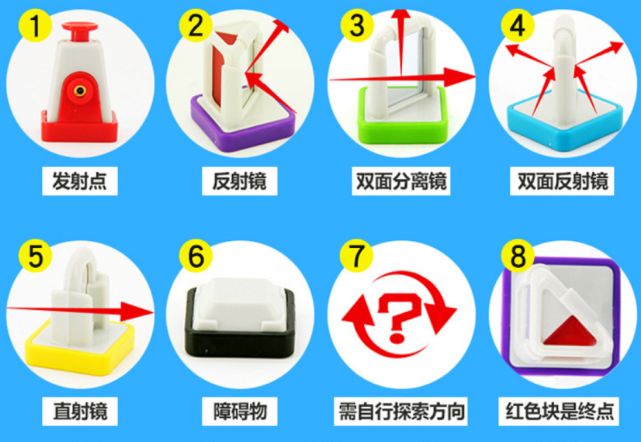 1
发射点

2
反射镜

3
双面分离镜

4
双面反射镜

5
直射镜

6
障碍物

7
?
需自行探索方向

8
红色块是终点