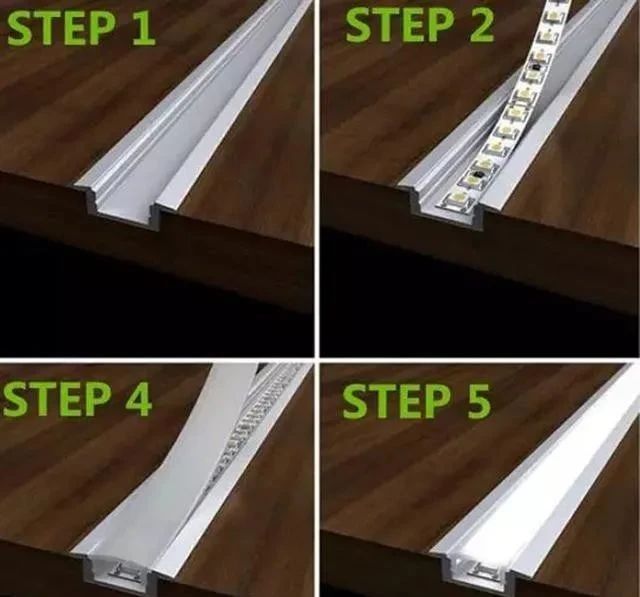 STEP 1

STEP 2

STEP 4

STEP 5