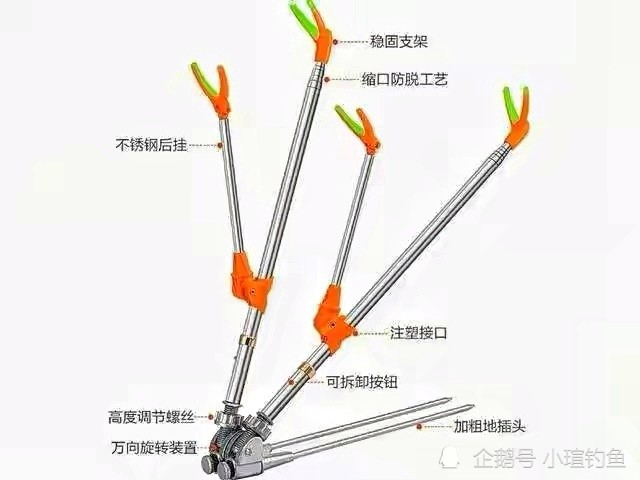 稳固支架
缩口防脱工艺
不锈钢后挂
注塑接口
可拆卸按钮
高度调节螺丝
加粗地插头
万向旋转装置
企鹅号 小瑄钓鱼