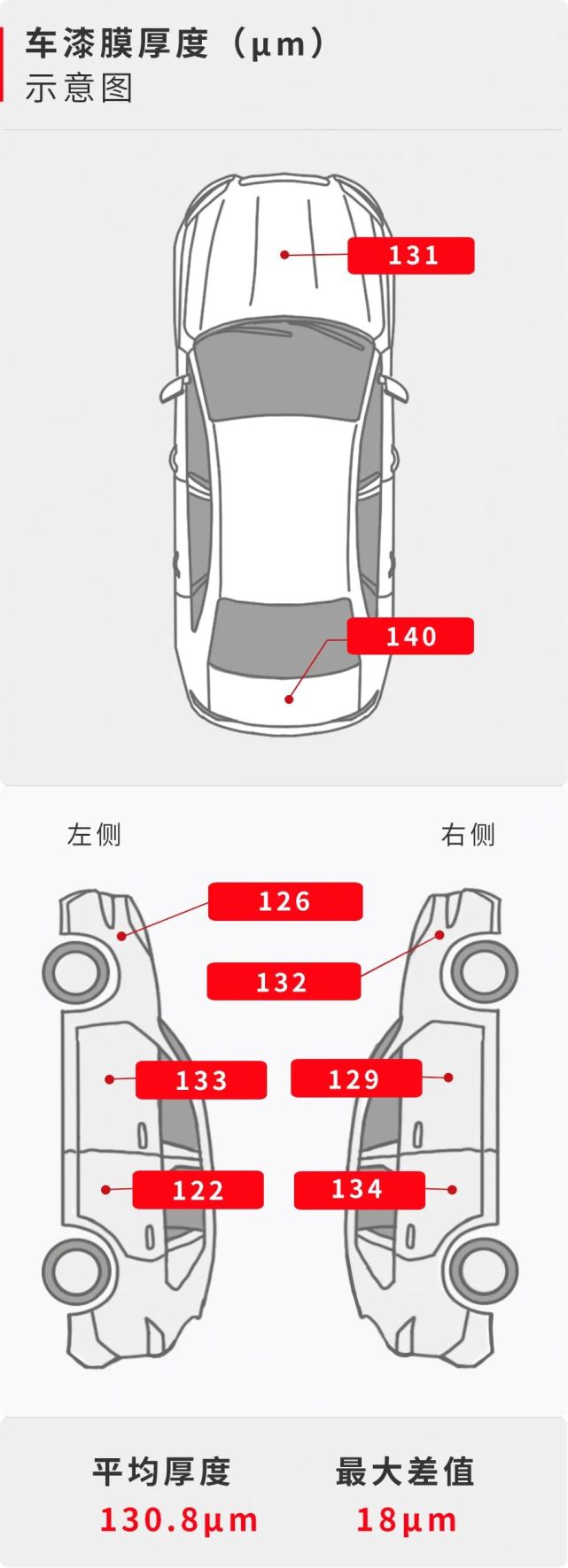 车漆膜厚度（μm）
示意图

131

140

左侧

右侧

126

132

133

129

122

134

平均厚度
130.8μm

最大差值
18μm