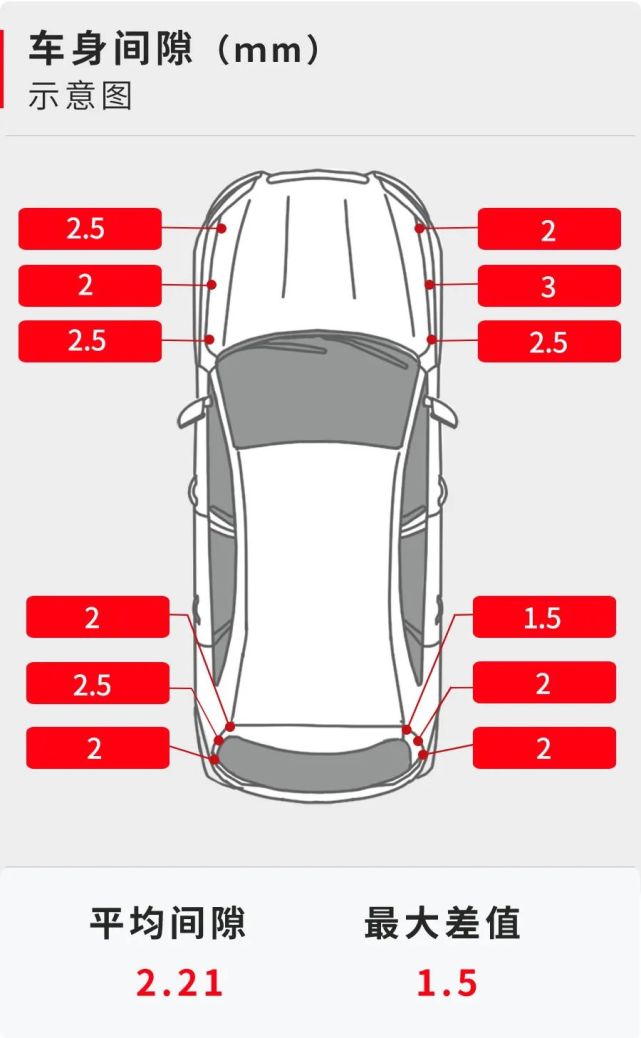 车身间隙（mm）
示意图

2.5
2
2.5

2
3
2.5

2
2.5
2

1.5
2
2

平均间隙
2.21

最大差值
1.5