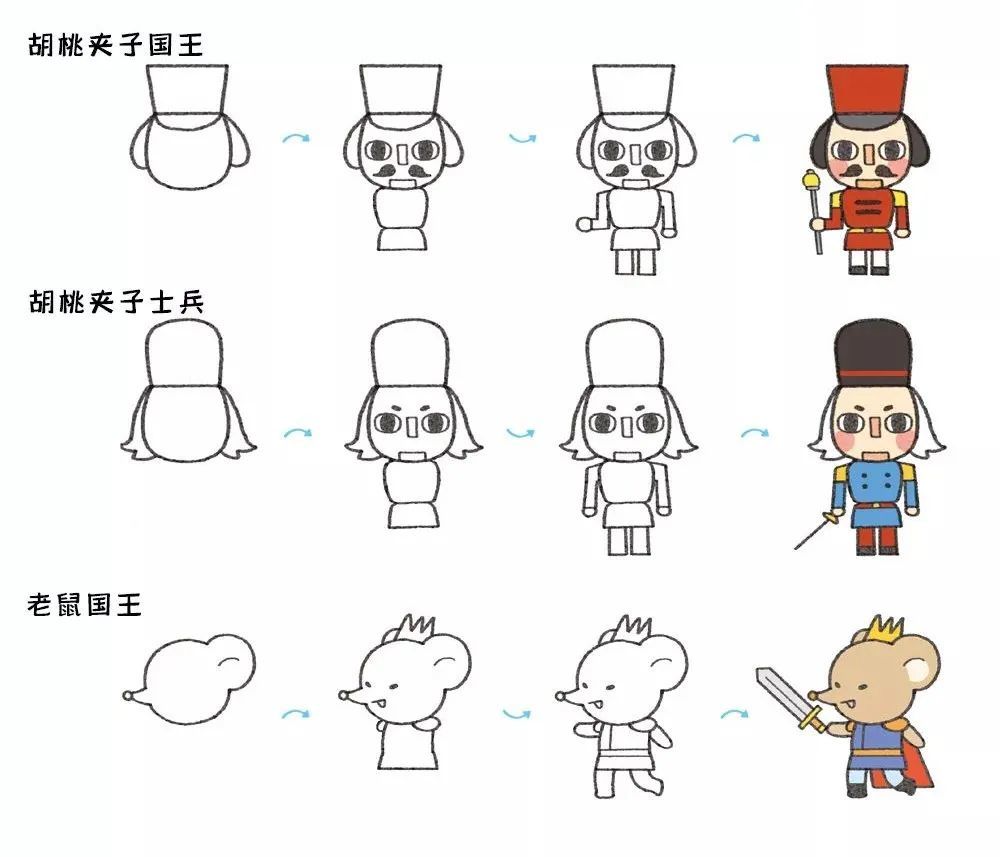 胡桃夹子国王

胡桃夹子士兵

老鼠国王