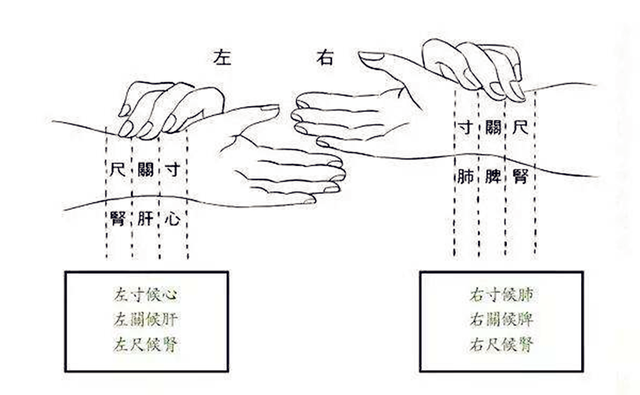 左 右

尺 關 寸
腎 肝 心

寸 關 尺
肺 脾 腎

左寸候心
左關候肝
左尺候腎

右寸候肺
右關候脾
右尺候腎