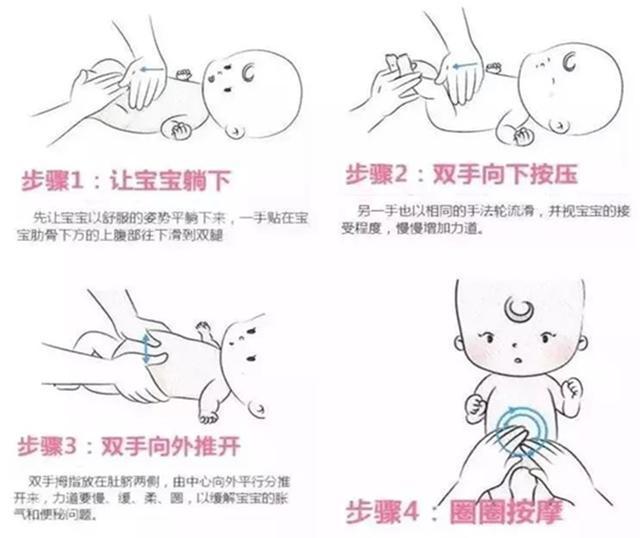 步骤1：让宝宝躺下

先让宝宝以舒服的姿势平躺下来，一手贴在宝宝肋骨下方的上腹部往下滑到双腿

步骤2：双手向下按压

另一手也以相同的手法轮流滑，并视宝宝的接受程度，慢慢增加力道。

步骤3：双手向外推开

双手拇指放在肚脐两侧，由中心向外平行分推开来，力道要慢、缓、柔、圆，以缓解宝宝的胀气和便秘问题。

步骤4：圈圈按摩