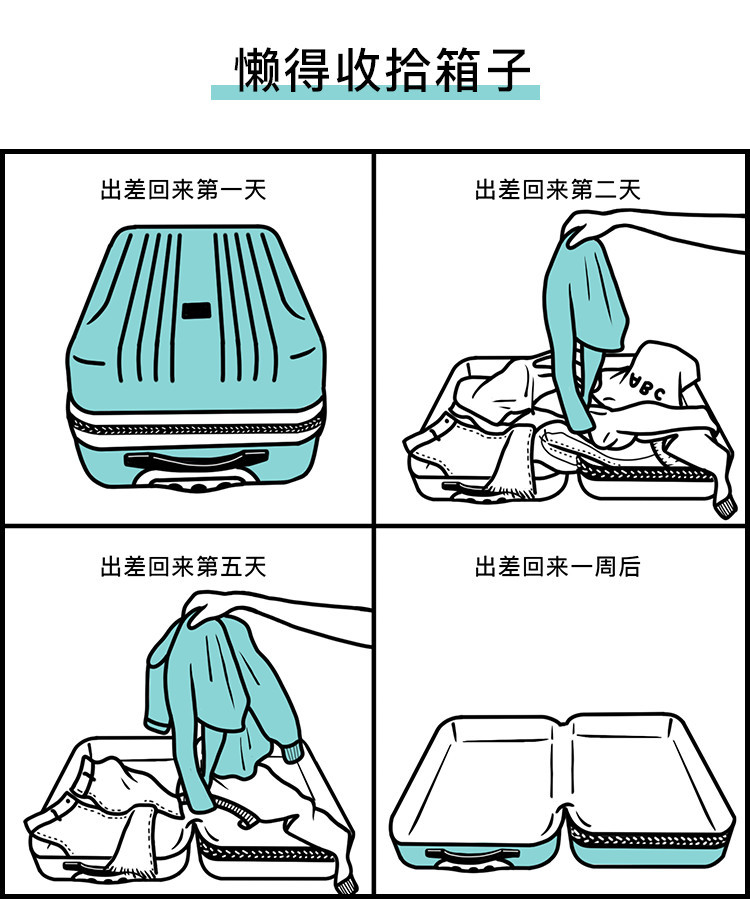 懒得收拾箱子

出差回来第一天

出差回来第二天

ABC

出差回来第五天

出差回来一周后