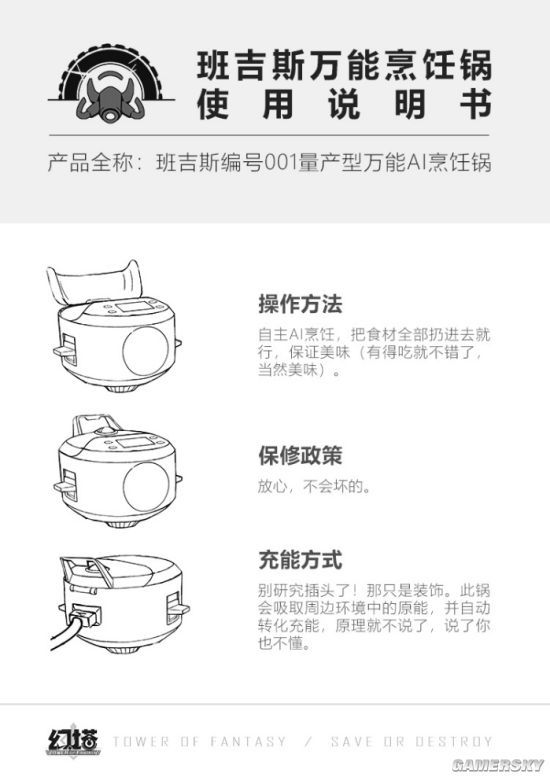 班吉斯万能烹饪锅
使用说明书

产品全称：班吉斯编号001量产型万能AI烹饪锅

操作方法

自主AI烹饪，把食材全部扔进去就行，保证美味（有得吃就不错了，当然美味）。

保修政策

放心，不会坏的。

充能方式

别研究插头了！那只是装饰。此锅会吸取周边环境中的原能，并自动转化充能，原理就不说了，说了你也不懂。

幻塔 TOWER OF FANTASY / SAVE OR DESTROY

GAMERSKY