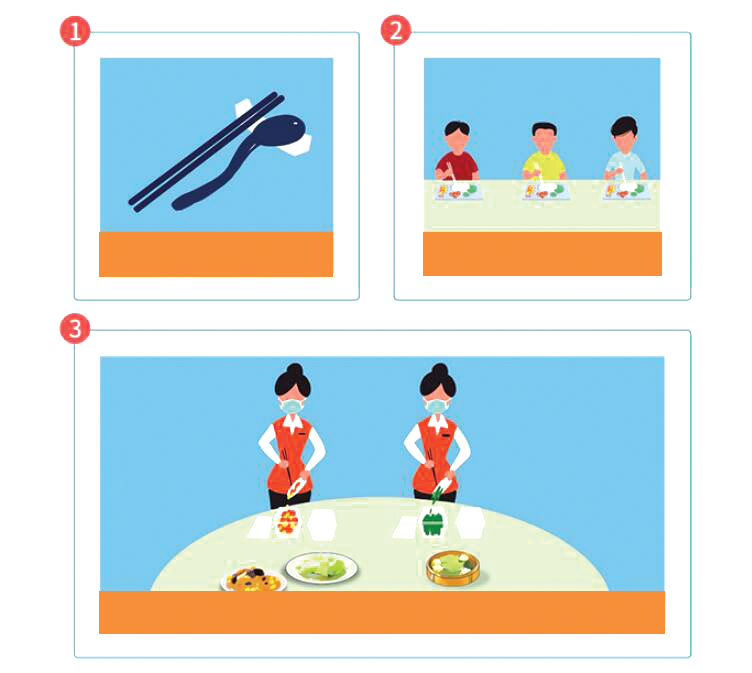 1

2

3