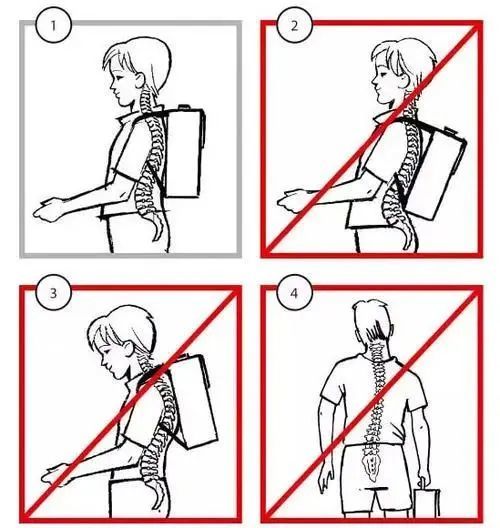 1

2

3

4