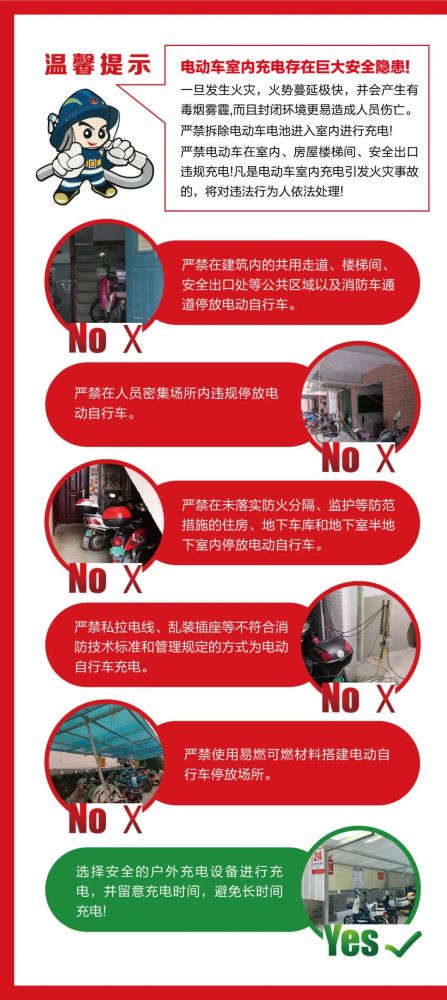 温馨提示

电动车室内充电存在巨大安全隐患!

一旦发生火灾，火势蔓延极快，并会产生有毒烟雾霾,而且封闭环境更易造成人员伤亡。严禁拆除电动车电池进入室内进行充电!严禁电动车在室内、房屋楼梯间、安全出口违规充电!凡是电动车室内充电引发火灾事故的，将对违法行为人依法处理!

严禁在建筑内的共用走道、楼梯间、安全出口处等公共区域以及消防车通道停放电动自行车。

No X

严禁在人员密集场所内违规停放电动自行车。

No X

严禁在未落实防火分隔、监护等防范措施的住房、地下车库和地下室半地下室内停放电动自行车。

No X

严禁私拉电线、乱装插座等不符合消防技术标准和管理规定的方式为电动自行车充电。

No X

严禁使用易燃可燃材料搭建电动自行车停放场所。

No X

选择安全的户外充电设备进行充电，并留意充电时间，避免长时间充电!

24

Yes ✓