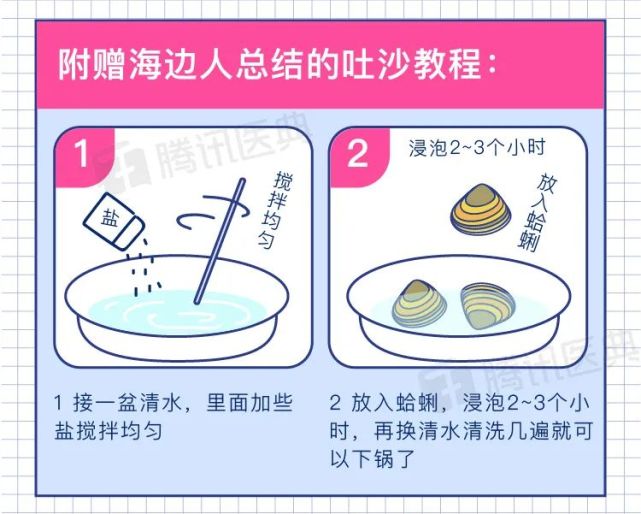 附赠海边人总结的吐沙教程：

1

腾讯医典

盐

搅拌均匀

2

浸泡2~3个小时

放入蛤蜊

腾讯医典

1 接一盆清水，里面加些盐搅拌均匀

2 放入蛤蜊，浸泡2~3个小时，再换清水清洗几遍就可以下锅了