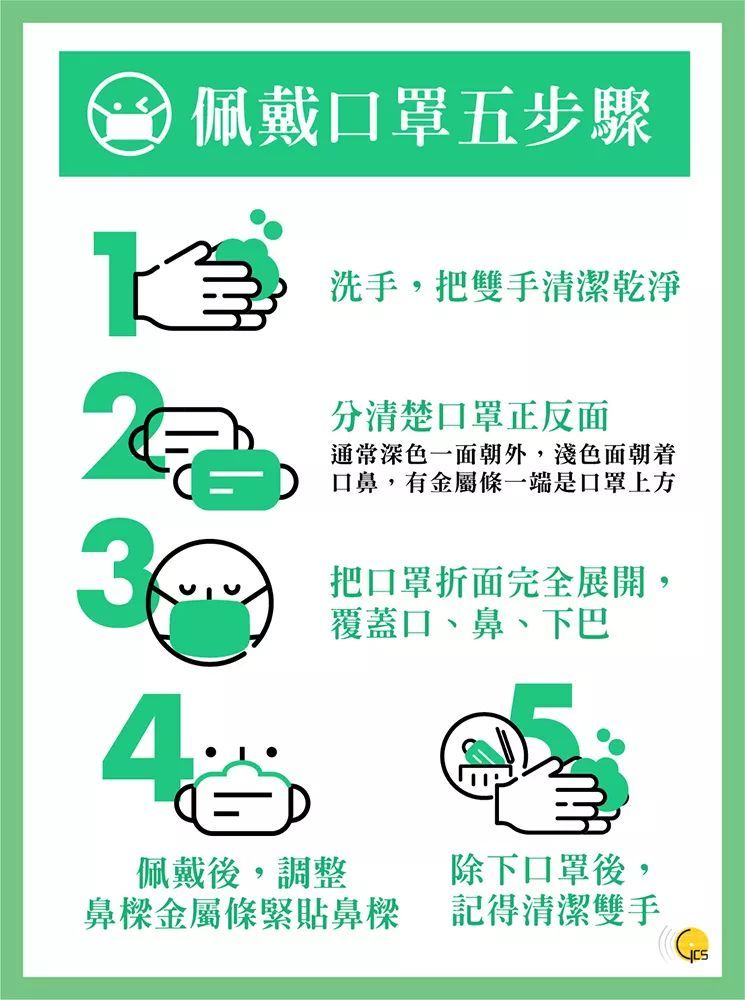 佩戴口罩五步驟

1
洗手，把雙手清潔乾淨

2
分清楚口罩正反面
通常深色一面朝外，淺色面朝着口鼻，有金屬條一端是口罩上方

3
把口罩折面完全展開，覆蓋口、鼻、下巴

4
佩戴後，調整鼻樑金屬條緊貼鼻樑

5
除下口罩後，記得清潔雙手

ICS