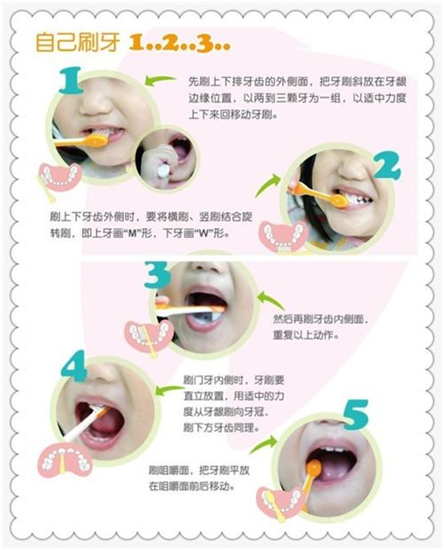 自己刷牙 1..2..3..

1

先刷上下排牙齿的外侧面，把牙刷斜放在牙龈边缘位置，以两到三颗牙为一组，以适中力度上下来回移动牙刷。

2

刷上下牙齿外侧时，要将横刷、竖刷结合旋转刷，即上牙画“M”形，下牙画“W”形。

3

然后再刷牙齿内侧面，重复以上动作。

4

刷门牙内侧时，牙刷要直立放置，用适中的力度从牙龈刷向牙冠，刷下方牙齿同理。

5

刷咀嚼面，把牙刷平放在咀嚼面前后移动。