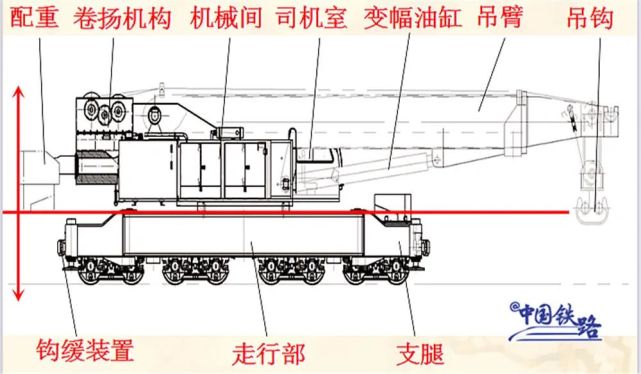 配重 卷扬机构 机械间 司机室 变幅油缸 吊臂 吊钩

钩缓装置 走行部 支腿

中国铁路