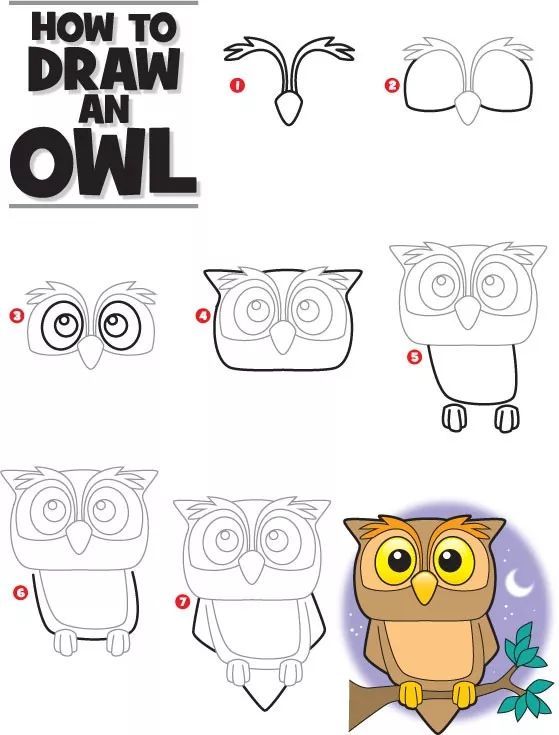 HOW TO DRAW AN OWL

1

2

3

4

5

6

7