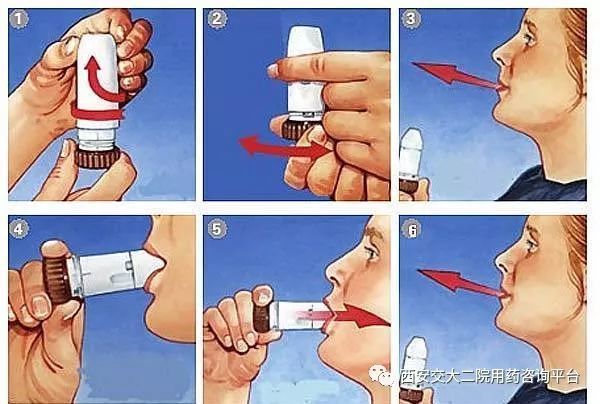 1

2

3

4

5

6

西安交大二院用药咨询平台