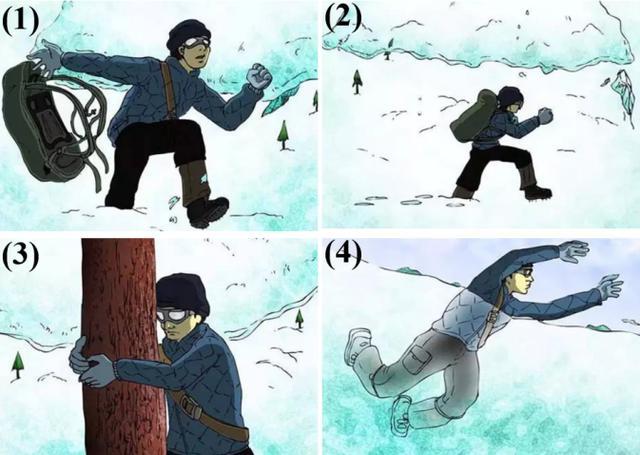 (1)

(2)

(3)

(4)