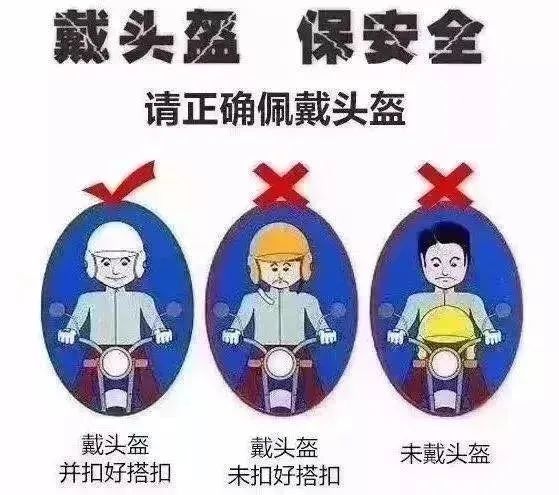 戴头盔 保安全

请正确佩戴头盔

戴头盔
并扣好搭扣

戴头盔
未扣好搭扣

未戴头盔