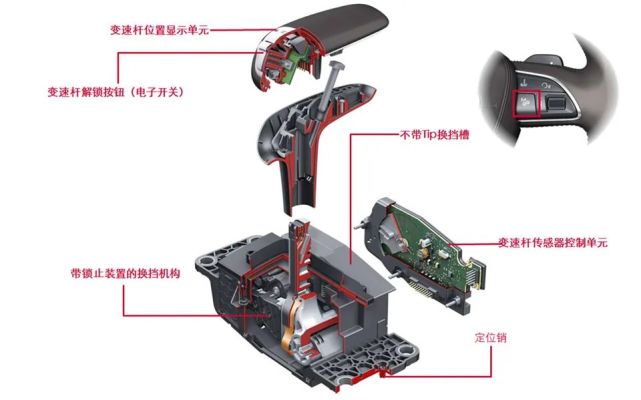 变速杆位置显示单元

变速杆解锁按钮（电子开关）

不带Tip换挡槽

变速杆传感器控制单元

带锁止装置的换挡机构

定位销