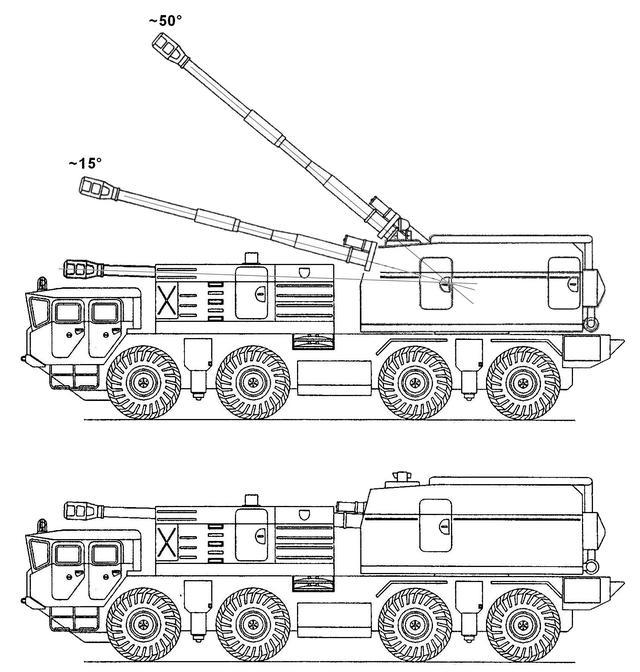 ~50°

~15°